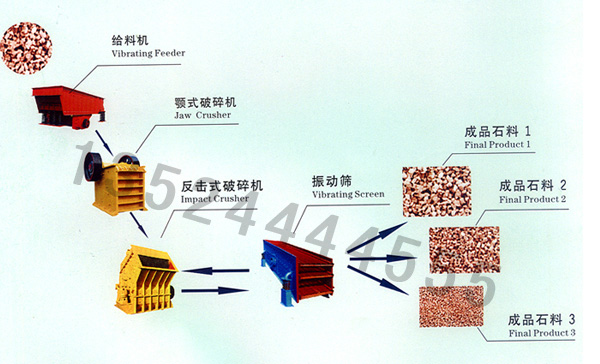 给料机
Vibrating Feeder

颚式破碎机
Jaw Crusher

反击式破碎机
Impact Crusher

振动筛
Vibrating Screen

成品石料 1
Final Product 1

成品石料 2
Final Product 2

成品石料 3
Final Product 3

13524444535