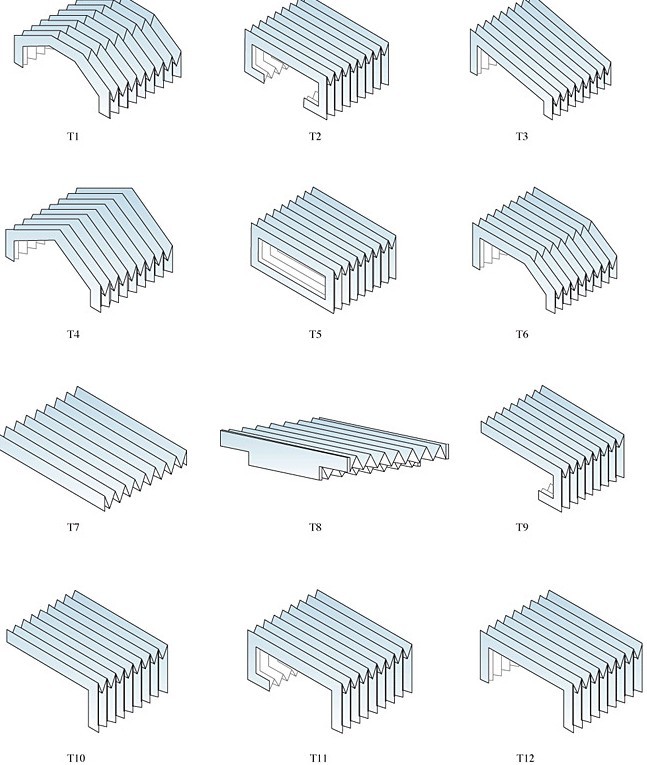 T1
T2
T3
T4
T5
T6
T7
T8
T9
T10
T11
T12